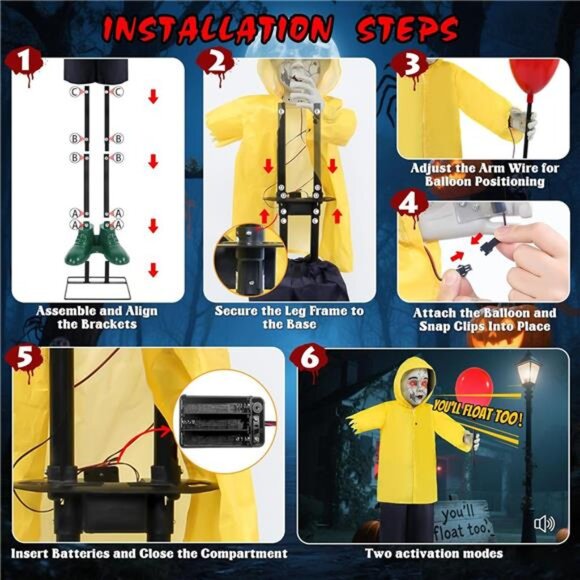 INSTALLATION STEPS

1

C C

B B

B B

A A

A A

Assemble and Align the Brackets

2

Secure the Leg Frame to the Base

3

Adjust the Arm Wire for Balloon Positioning

4

Attach the Balloon and Snap Clips Into Place

5

Insert Batteries and Close the Compartment

6

YOU'LL FLOAT TOO!

you'll float too.

Two activation modes